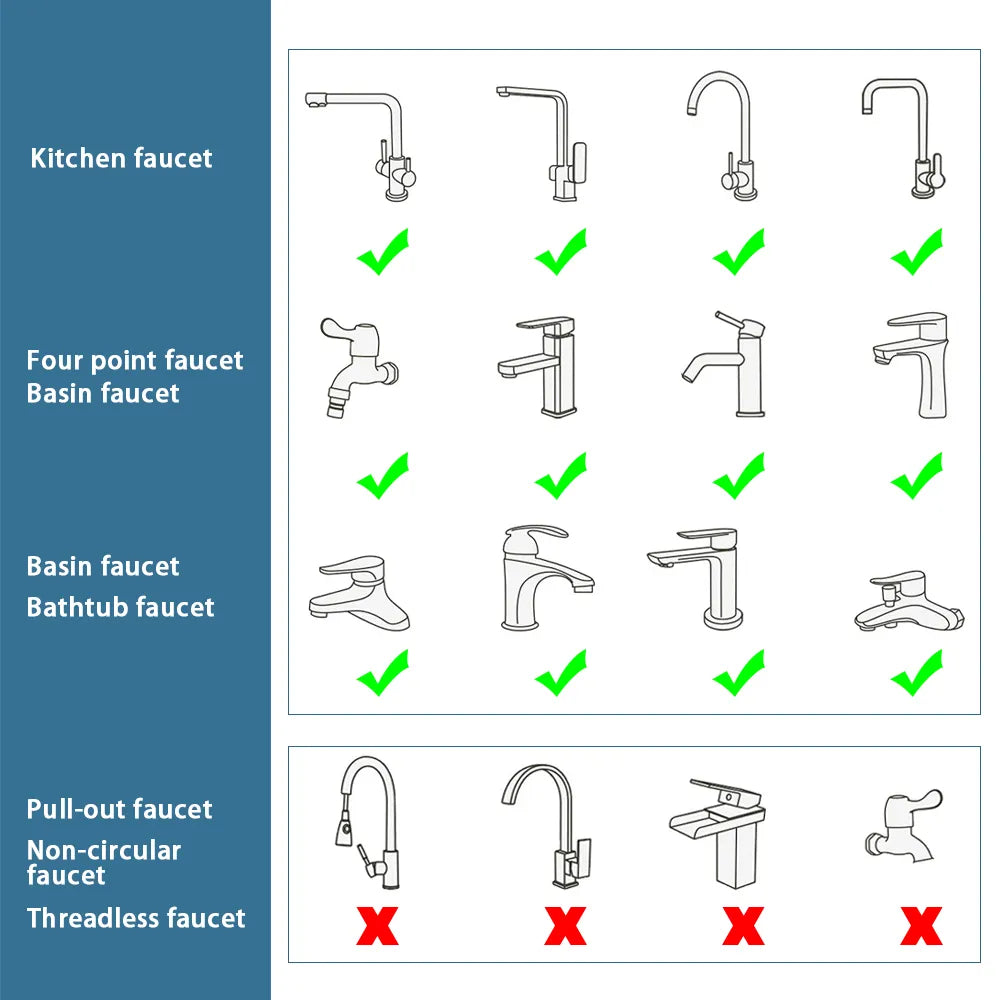 Kitchen faucet

Four point faucet
Basin faucet

Basin faucet
Bathtub faucet

Pull-out faucet
Non-circular faucet
Threadless faucet